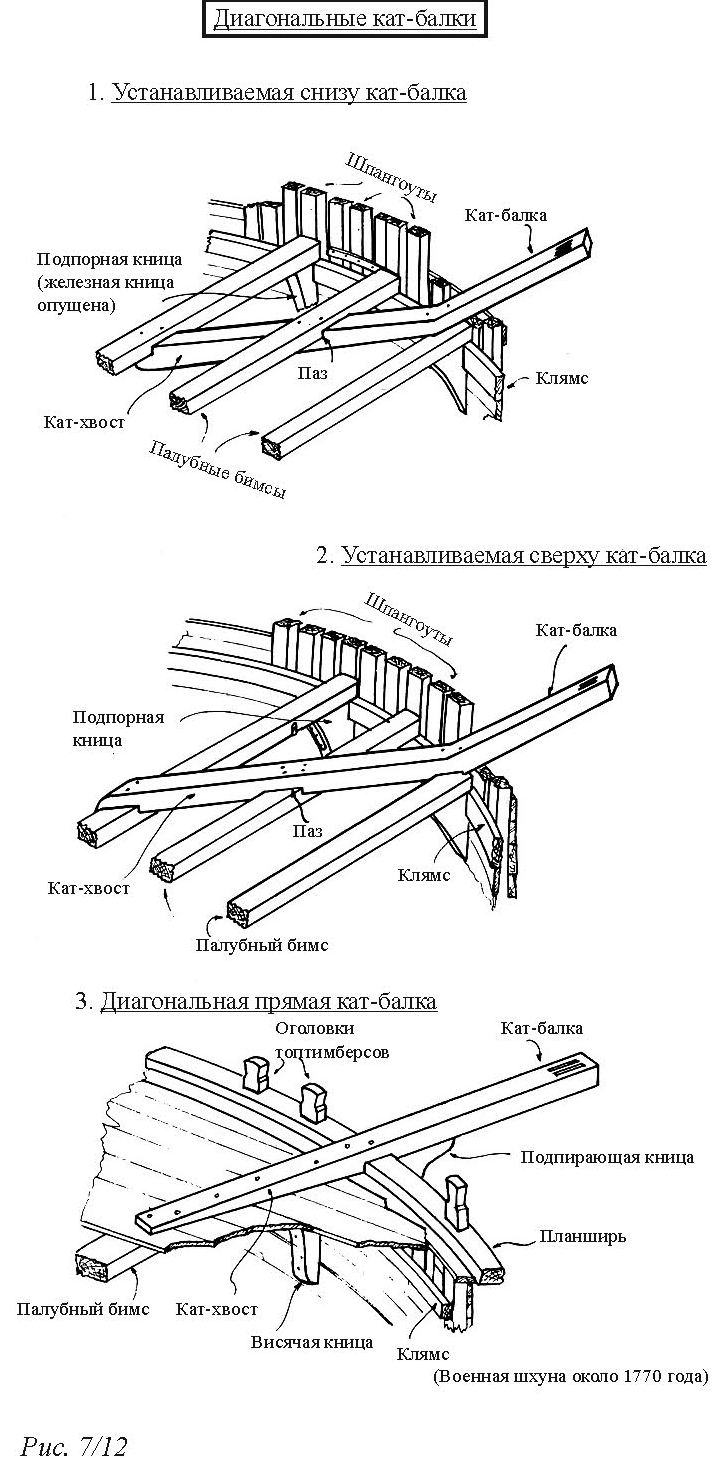 Диагональные кат-балки

1. Устанавливаемая снизу кат-балка

Шпангоуты
Кат-балка
Подпорная кница (железная кница опущена)
Паз
Клямс
Кат-хвост
Палубные бимсы

2. Устанавливаемая сверху кат-балка

Шпангоуты
Кат-балка
Подпорная кница
Паз
Клямс
Кат-хвост
Палубный бимс

3. Диагональная прямая кат-балка

Оголовки топтимберсов
Кат-балка
Подпирающая кница
Планширь
Палубный бимс
Кат-хвост
Висячая кница
Клямс
(Военная шхуна около 1770 года)

Рис. 7/12